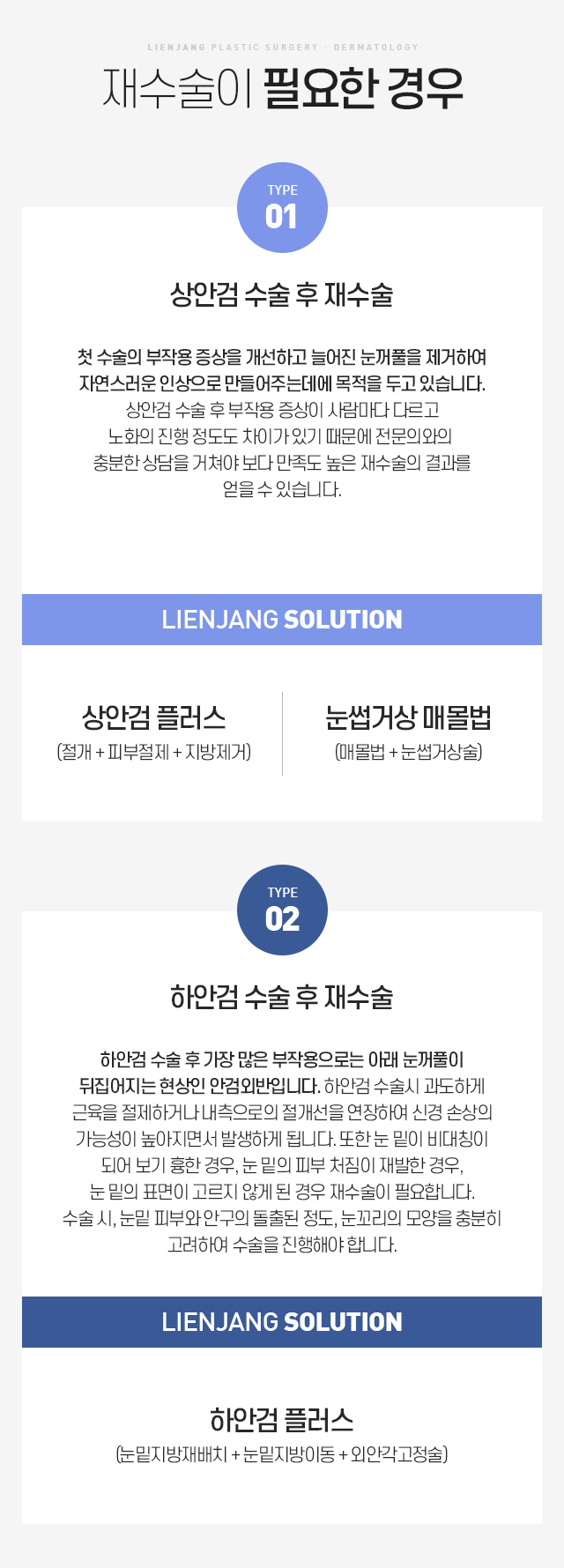 LIENJANG PLASTIC SURGERY · DERMATOLOGY

재수술이 필요한 경우

TYPE
01

상안검 수술 후 재수술

첫 수술의 부작용 증상을 개선하고 늘어진 눈꺼풀을 제거하여 자연스러운 인상으로 만들어주는데에 목적을 두고 있습니다. 상안검 수술 후 부작용 증상이 사람마다 다르고 노화의 진행 정도도 차이가 있기 때문에 전문의와의 충분한 상담을 거쳐야 보다 만족도 높은 재수술의 결과를 얻을 수 있습니다.

LIENJANG SOLUTION

상안검 플러스
(절개 + 피부절제 + 지방제거)

눈썹거상 매몰법
(매몰법 + 눈썹거상술)

TYPE
02

하안검 수술 후 재수술

하안검 수술 후 가장 많은 부작용으로는 아래 눈꺼풀이 뒤집어지는 현상인 안검외반입니다. 하안검 수술시 과도하게 근육을 절제하거나 내측으로의 절개선을 연장하여 신경 손상의 가능성이 높아지면서 발생하게 됩니다. 또한 눈 밑이 비대칭이 되어 보기 흉한 경우, 눈 밑의 피부 처짐이 재발한 경우, 눈 밑의 표면이 고르지 않게 된 경우 재수술이 필요합니다. 수술 시, 눈밑 피부와 안구의 돌출된 정도, 눈꼬리의 모양을 충분히 고려하여 수술을 진행해야 합니다.

LIENJANG SOLUTION

하안검 플러스
(눈밑지방재배치 + 눈밑지방이동 + 외안각고정술)