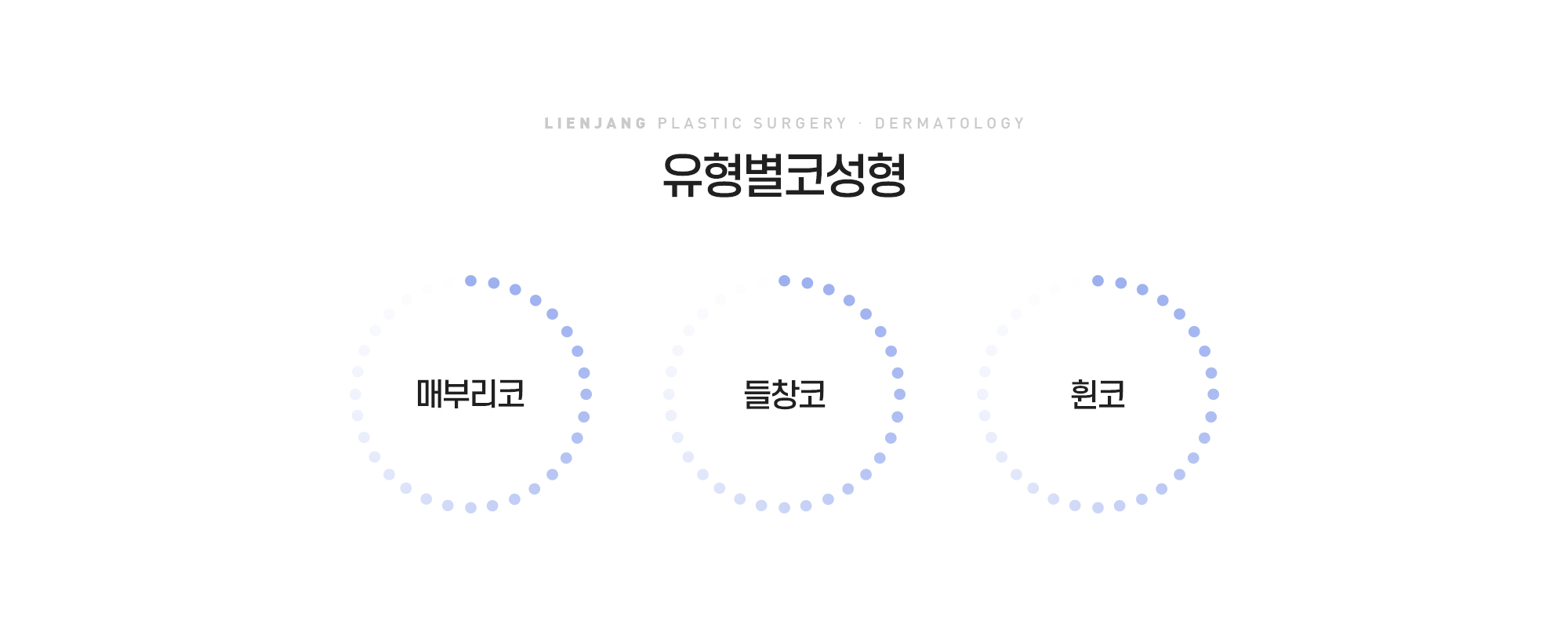 LIENJANG PLASTIC SURGERY · DERMATOLOGY

유형별코성형

매부리코

들창코

휜코