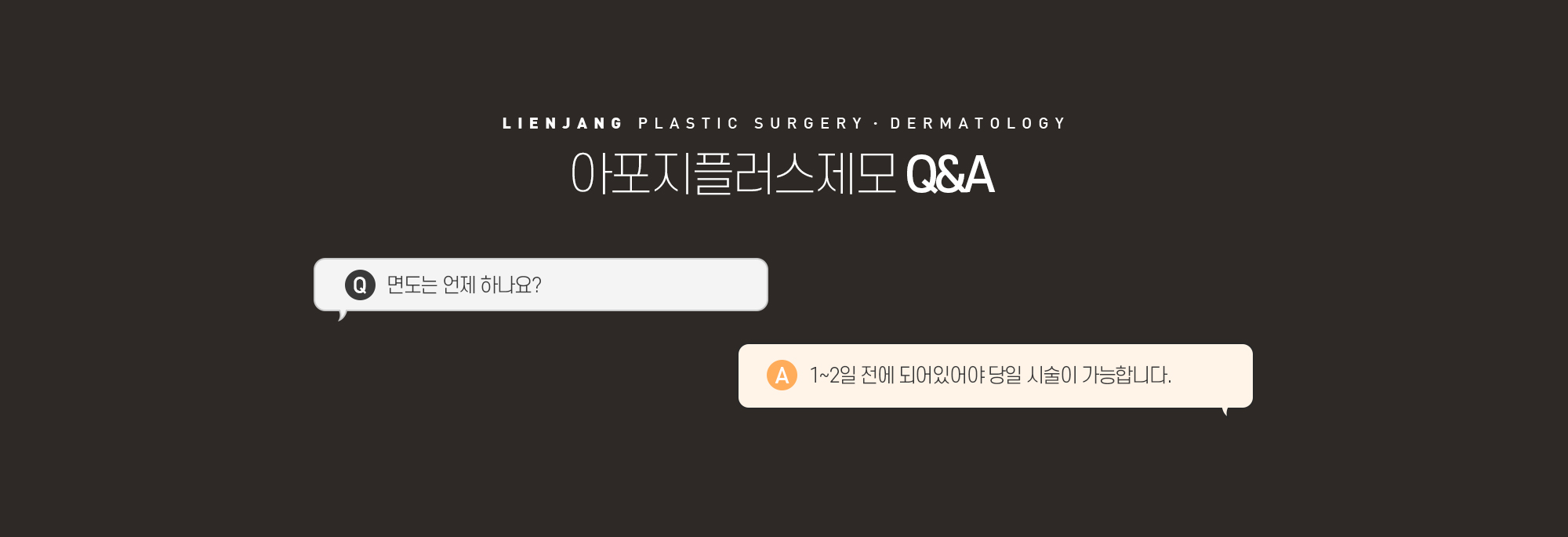 LIENJANG PLASTIC SURGERY · DERMATOLOGY

아포지플러스제모 Q&A

Q 면도는 언제 하나요?

A 1~2일 전에 되어있어야 당일 시술이 가능합니다.