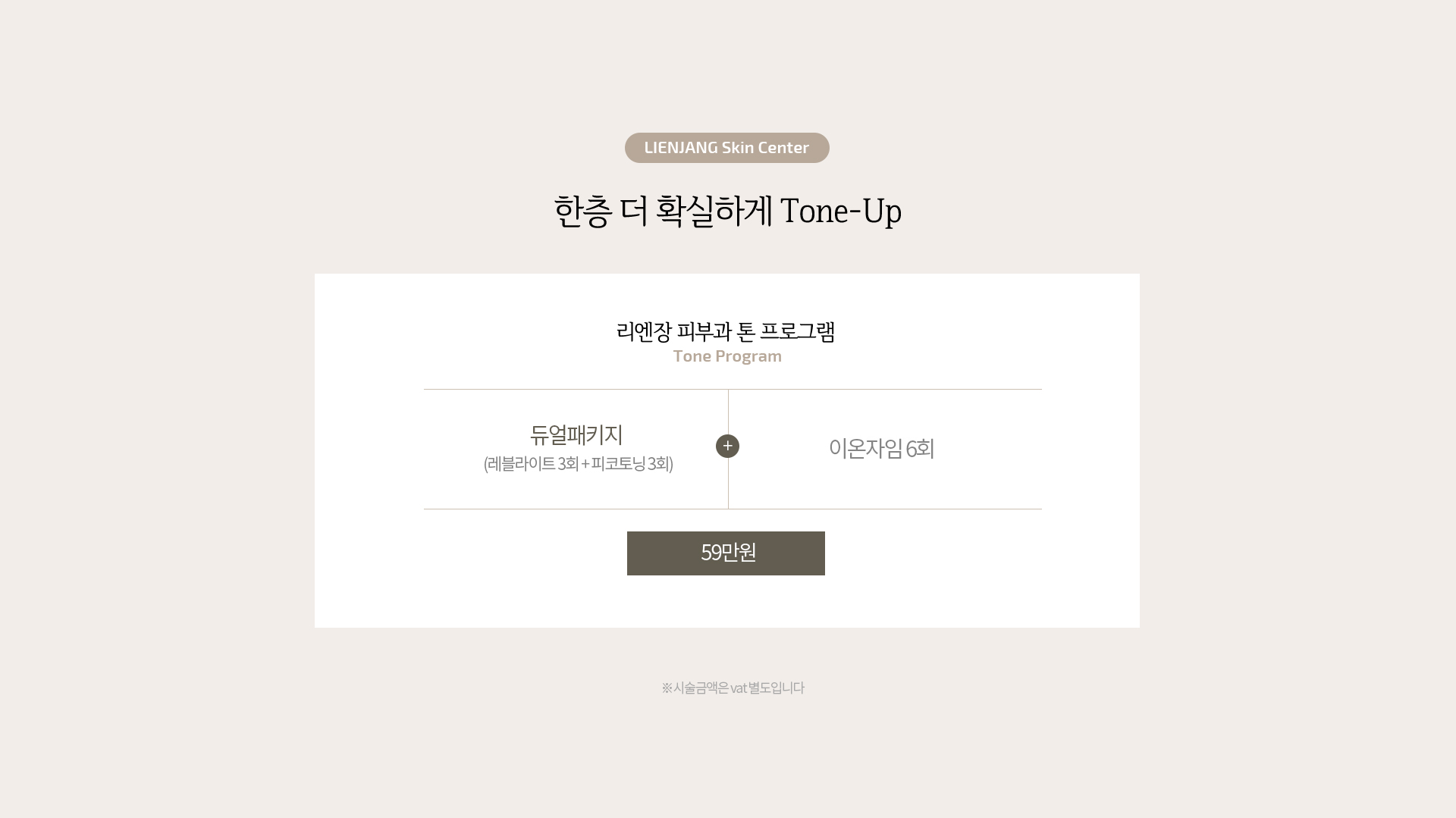 LIENJANG Skin Center

한층 더 확실하게 Tone-Up

리엔장 피부과 톤 프로그램
Tone Program

듀얼패키지
(레블라이트 3회 + 피코토닝 3회)

+

이온자임 6회

59만원

※시술금액은 vat 별도입니다