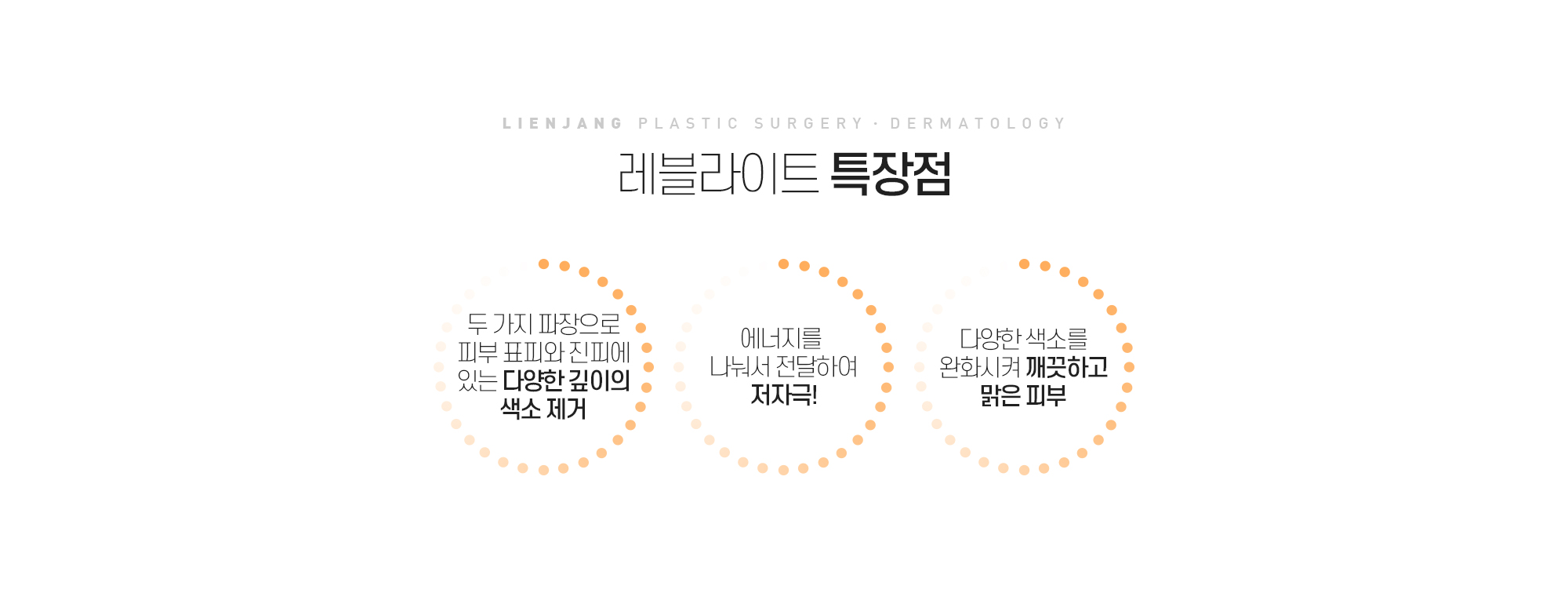 LIENJANG PLASTIC SURGERY · DERMATOLOGY

레블라이트 특장점

두 가지 파장으로
피부 표피와 진피에
있는 다양한 깊이의
색소 제거

에너지를
나눠서 전달하여
저자극!

다양한 색소를
완화시켜 깨끗하고
맑은 피부